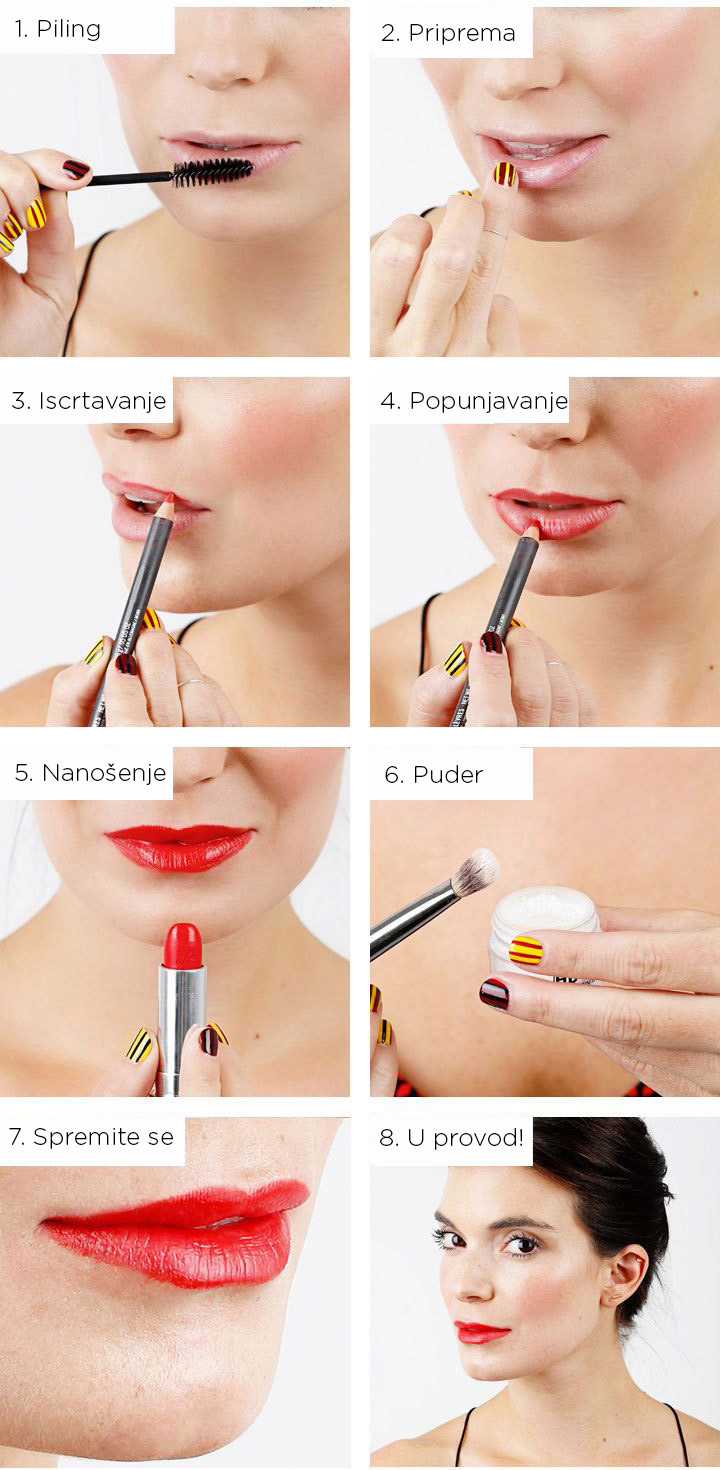 1. Piling

2. Priprema

3. Iscrtavanje

4. Popunjavanje

5. Nanošenje

6. Puder

7. Spremite se

8. U provod!